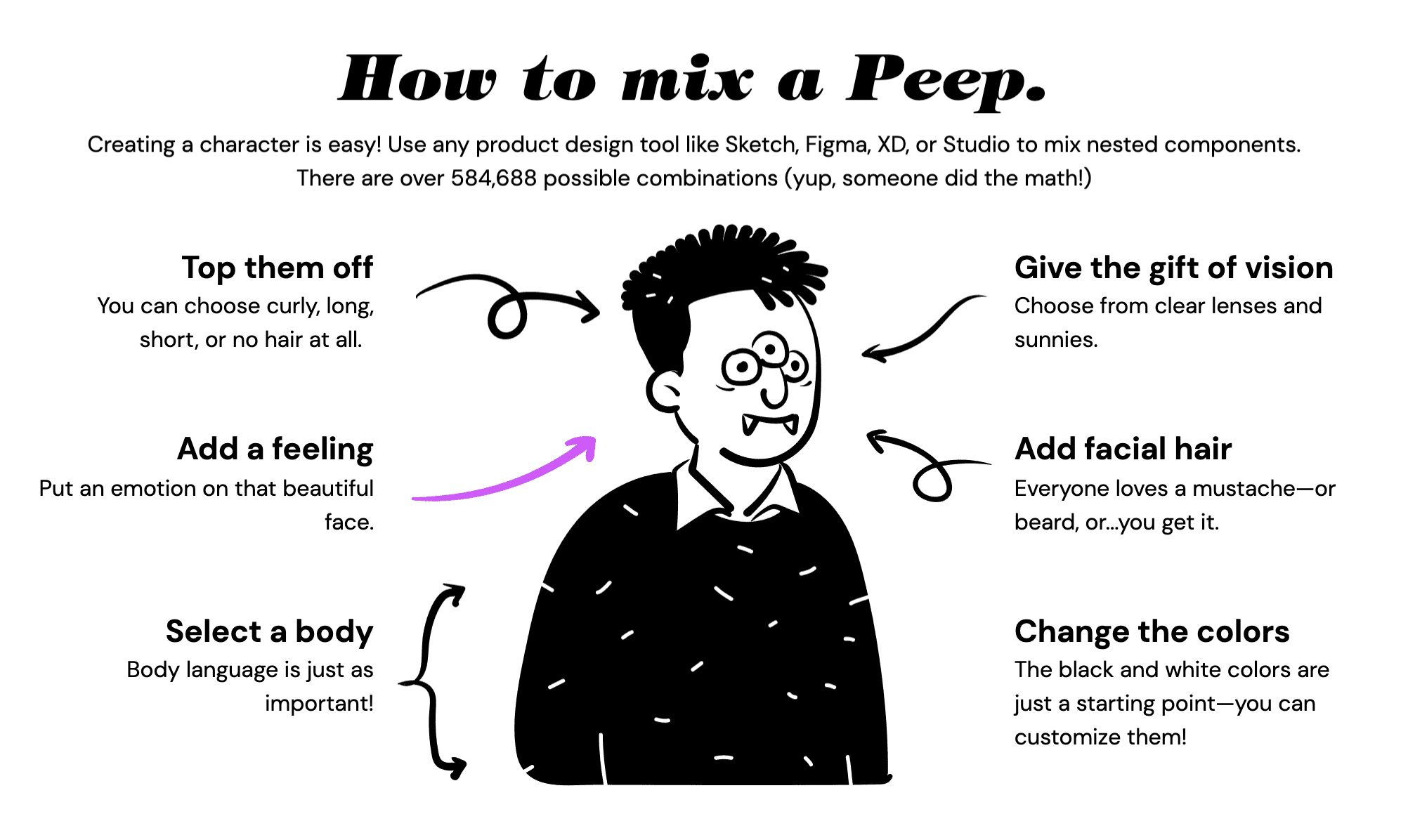 How to mix a Peep.

Creating a character is easy! Use any product design tool like Sketch, Figma, XD, or Studio to mix nested components. There are over 584,688 possible combinations (yup, someone did the math!)

Top them off
You can choose curly, long, short, or no hair at all.

Add a feeling
Put an emotion on that beautiful face.

Select a body
Body language is just as important!

Give the gift of vision
Choose from clear lenses and sunnies.

Add facial hair
Everyone loves a mustache—or beard, or...you get it.

Change the colors
The black and white colors are just a starting point—you can customize them!